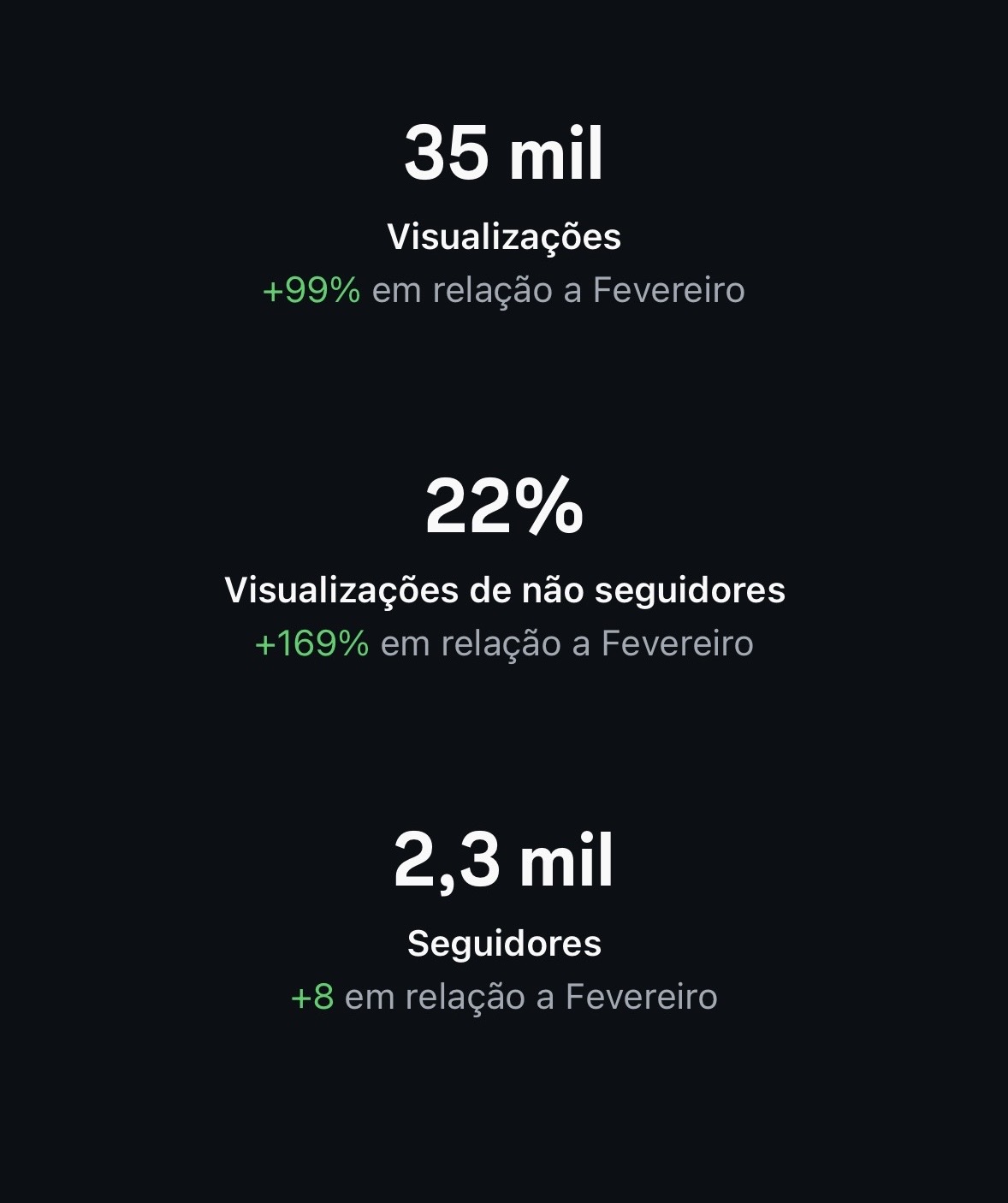 35 mil

Visualizações

+99% em relação a Fevereiro

22%

Visualizações de não seguidores

+169% em relação a Fevereiro

2,3 mil

Seguidores

+8 em relação a Fevereiro