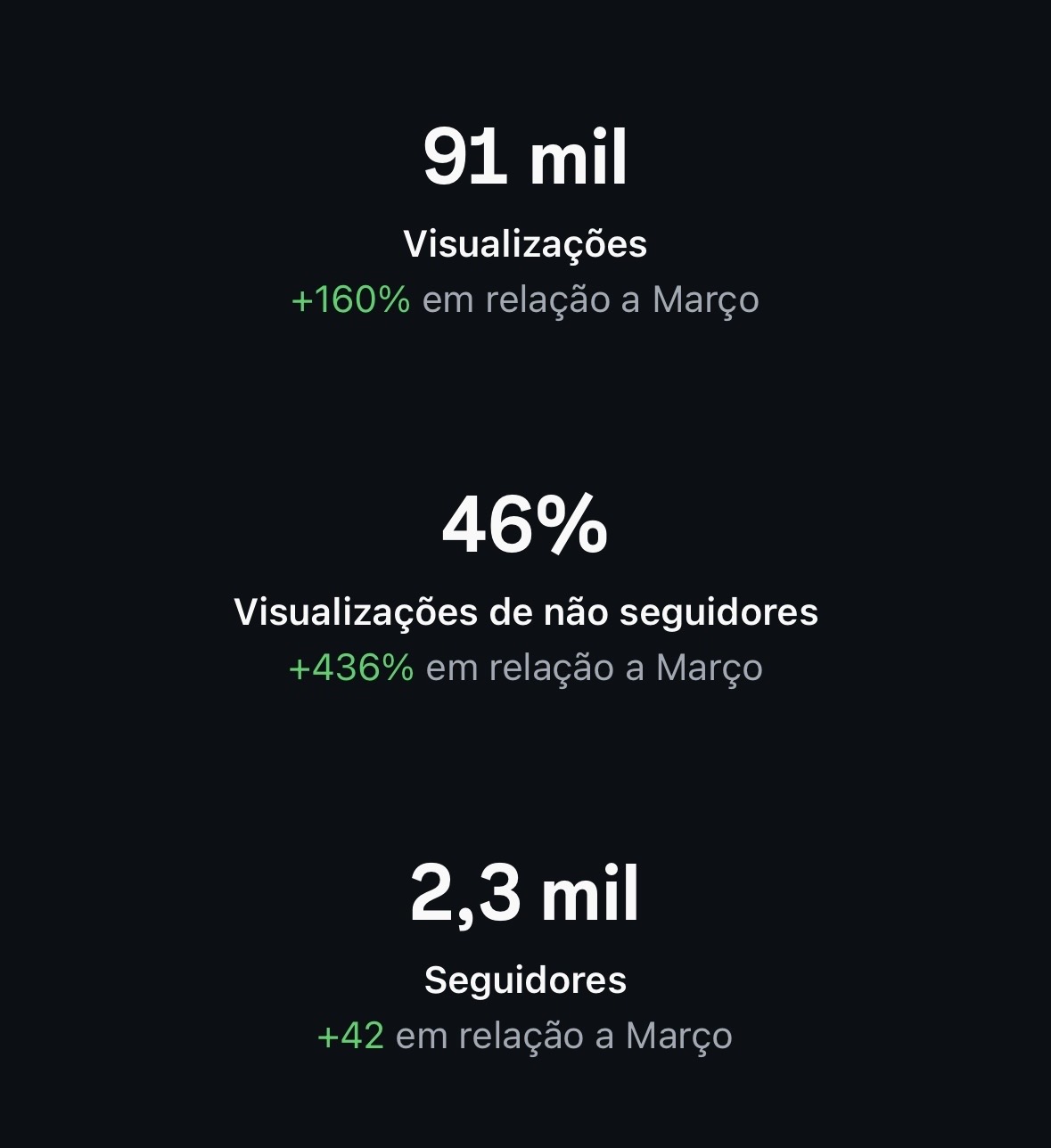 91 mil

Visualizações

+160% em relação a Março

46%

Visualizações de não seguidores

+436% em relação a Março

2,3 mil

Seguidores

+42 em relação a Março